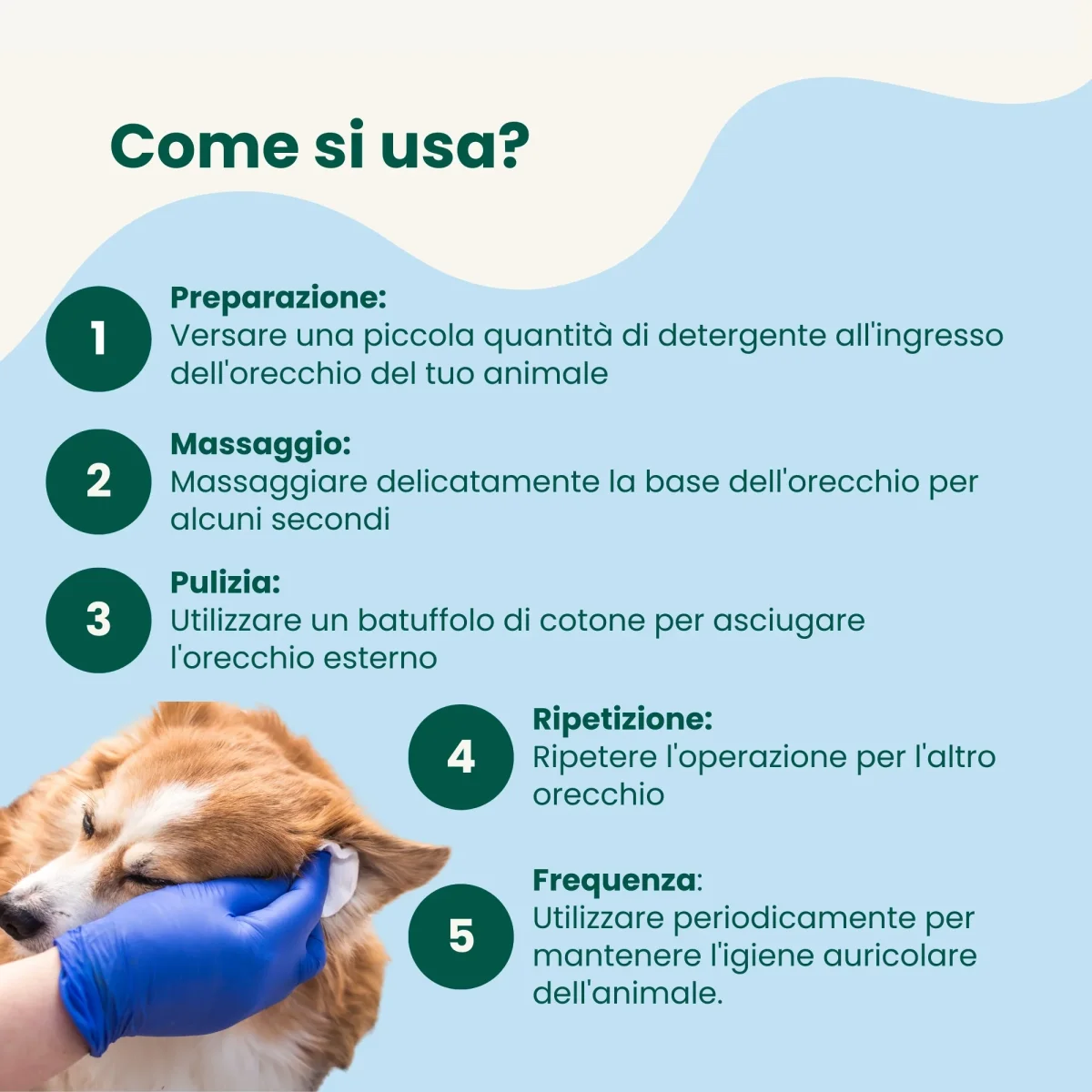 Come si usa?

1
Preparazione:
Versare una piccola quantità di detergente all'ingresso dell'orecchio del tuo animale

2
Massaggio:
Massaggiare delicatamente la base dell'orecchio per alcuni secondi

3
Pulizia:
Utilizzare un batuffolo di cotone per asciugare l'orecchio esterno

4
Ripetizione:
Ripetere l'operazione per l'altro orecchio

5
Frequenza:
Utilizzare periodicamente per mantenere l'igiene auricolare dell'animale.