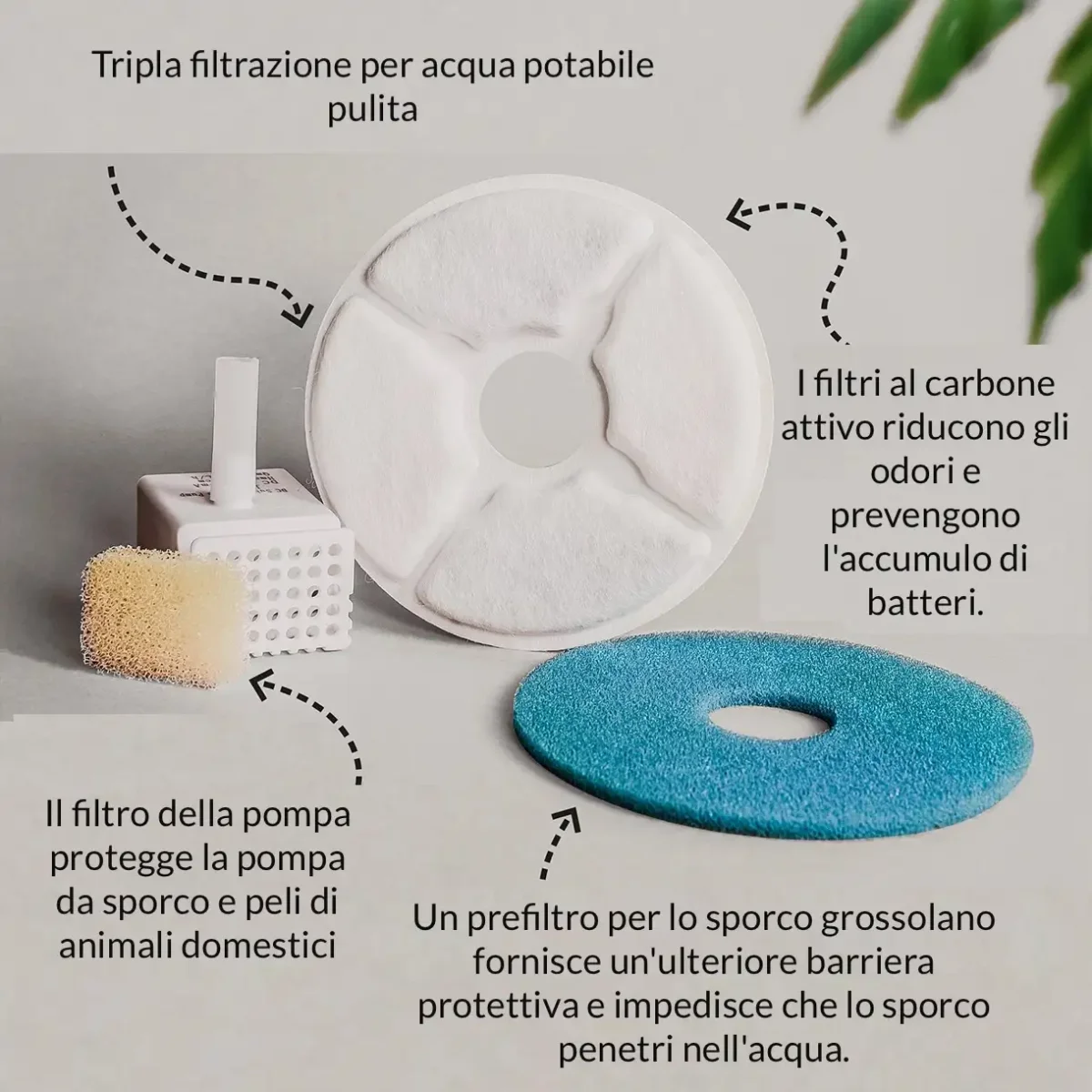 Tripla filtrazione per acqua potabile pulita

I filtri al carbone attivo riducono gli odori e prevengono l'accumulo di batteri.

Il filtro della pompa protegge la pompa da sporco e peli di animali domestici

Un prefiltro per lo sporco grossolano fornisce un'ulteriore barriera protettiva e impedisce che lo sporco penetri nell'acqua.